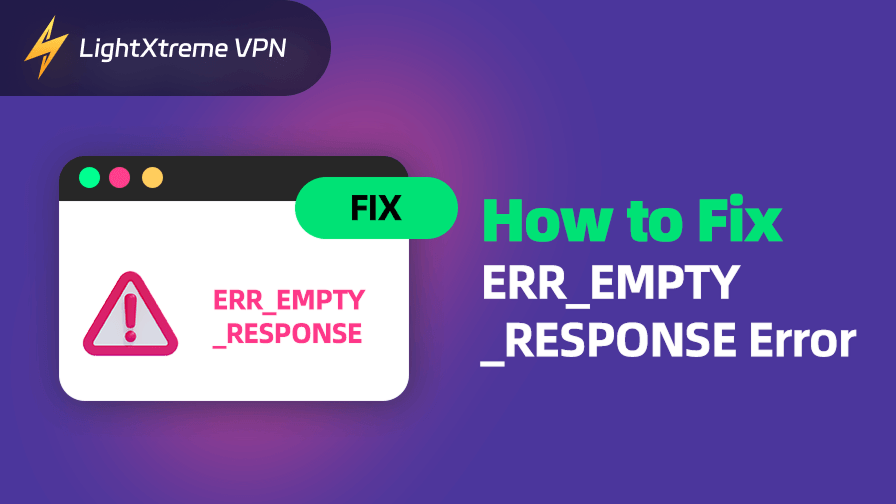 LightXtreme VPN

FIX

ERR_EMPTY
_RESPONSE

How to Fix
ERR_EMPTY
_RESPONSE Error