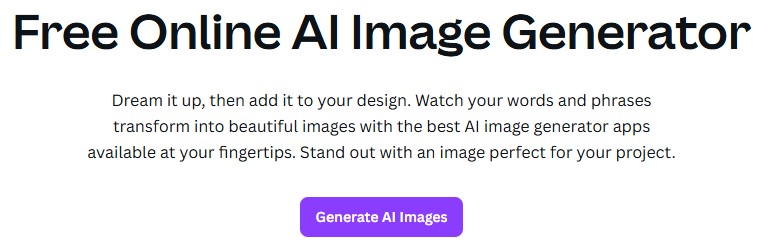 Free Online AI Image Generator

Dream it up, then add it to your design. Watch your words and phrases transform into beautiful images with the best AI image generator apps available at your fingertips. Stand out with an image perfect for your project.

Generate AI Images